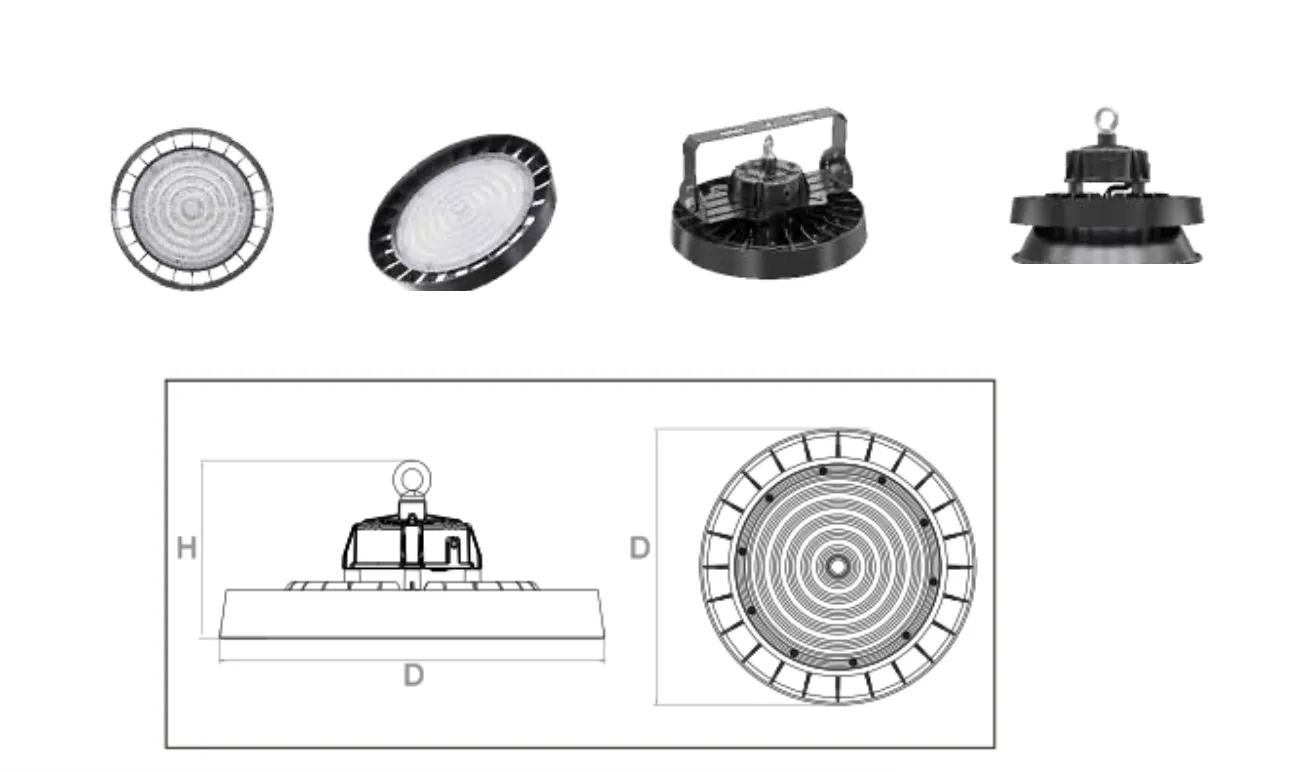 H
D
D